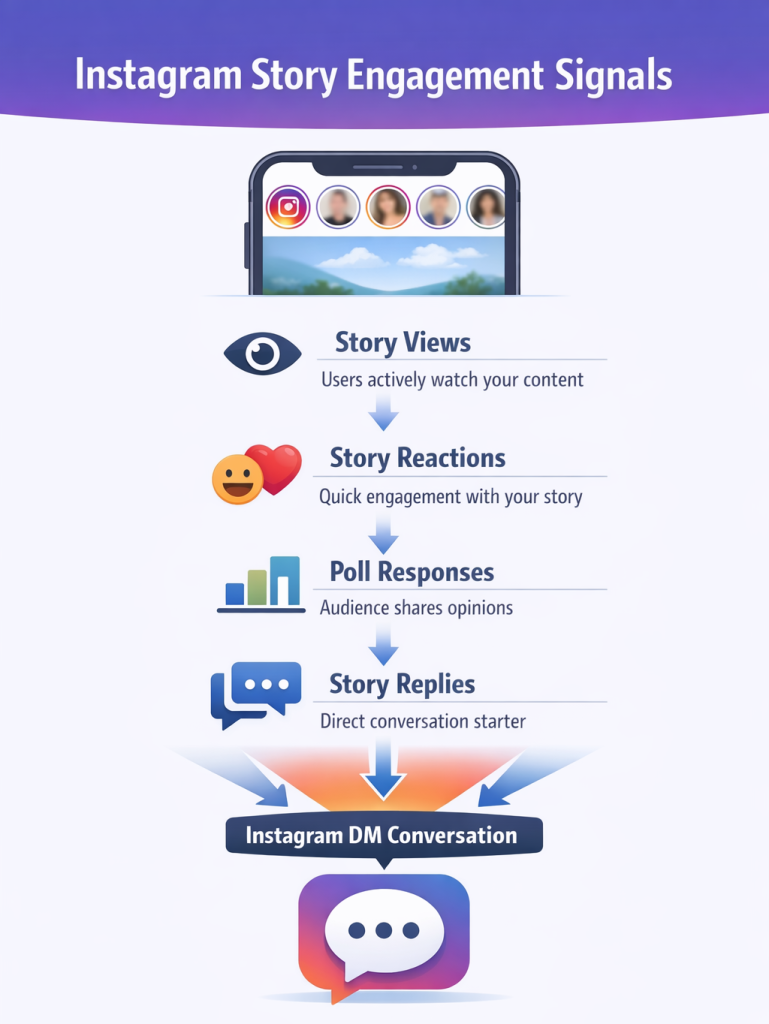 Instagram Story Engagement Signals

Story Views
Users actively watch your content

Story Reactions
Quick engagement with your story

Poll Responses
Audience shares opinions

Story Replies
Direct conversation starter

Instagram DM Conversation